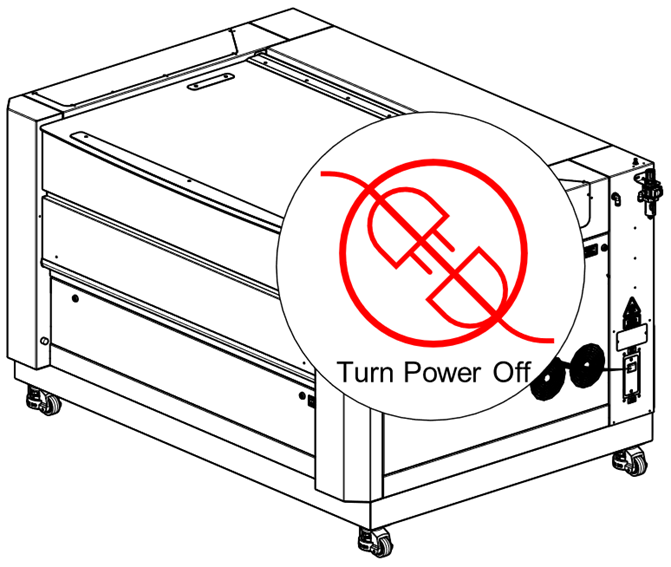 Turn Power Off