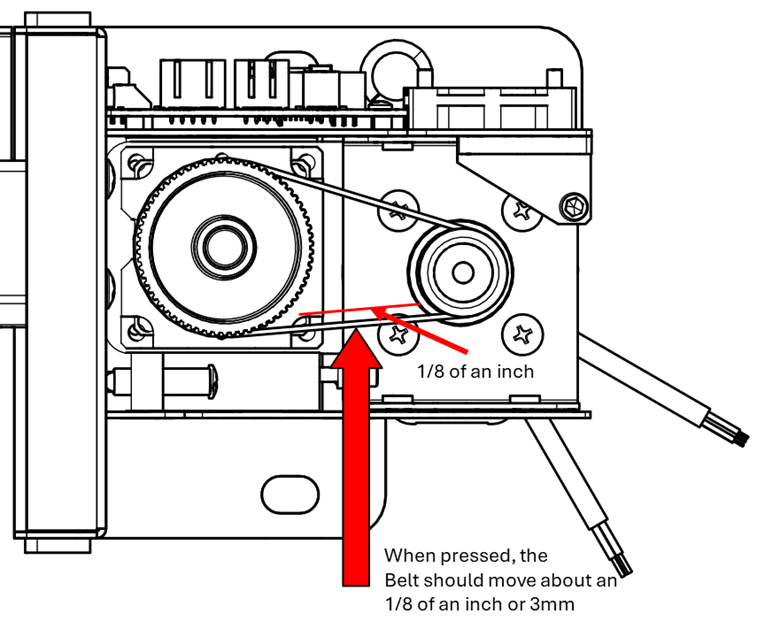 1/8 of an inch

When pressed, the Belt should move about an 1/8 of an inch or 3mm